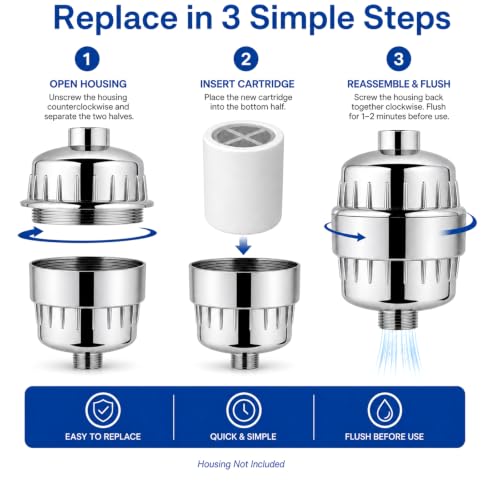 Replace in 3 Simple Steps

1
OPEN HOUSING
Unscrew the housing counterclockwise and separate the two halves.

2
INSERT CARTRIDGE
Place the new cartridge into the bottom half.

3
REASSEMBLE & FLUSH
Screw the housing back together clockwise. Flush for 1–2 minutes before use.

EASY TO REPLACE

QUICK & SIMPLE

FLUSH BEFORE USE

Housing Not Included