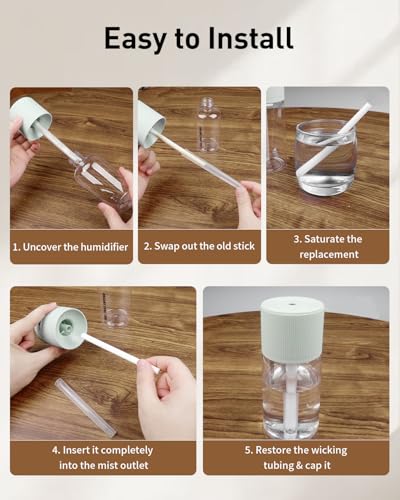 Easy to Install

1. Uncover the humidifier

2. Swap out the old stick

3. Saturate the replacement

4. Insert it completely into the mist outlet

5. Restore the wicking tubing & cap it