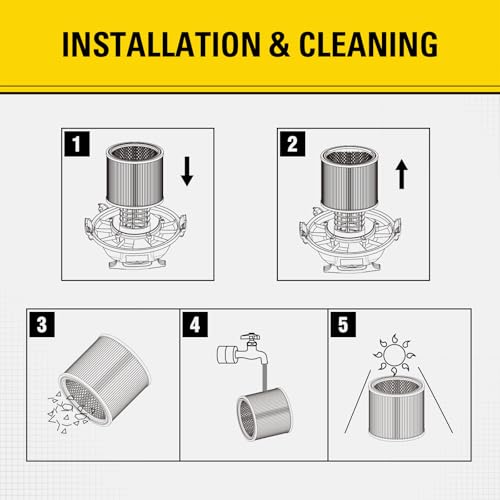 INSTALLATION & CLEANING

1

2

3

4

5