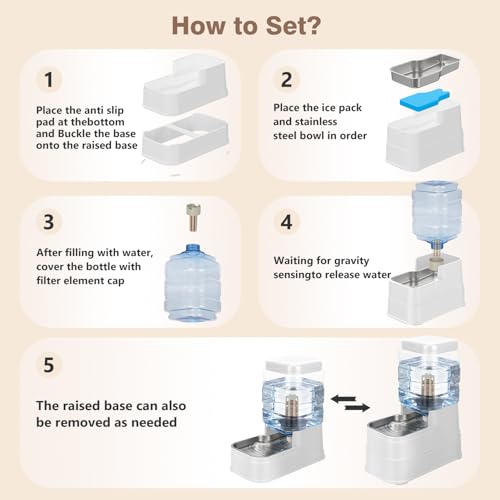 How to Set?

1

Place the anti slip pad at thebottom and Buckle the base onto the raised base

2

Place the ice pack and stainless steel bowl in order

3

After filling with water, cover the bottle with filter element cap

4

Waiting for gravity sensingto release water

5

The raised base can also be removed as needed