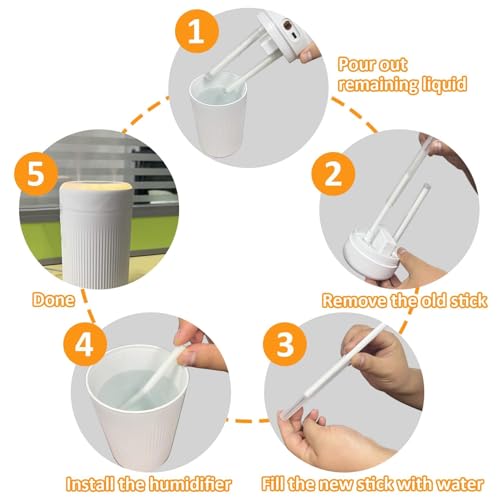 1
Pour out remaining liquid

2
Remove the old stick

3
Fill the new stick with water

4
Install the humidifier

5
Done