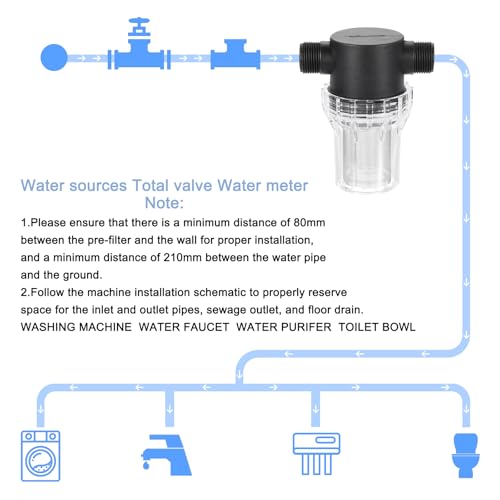 Water sources Total valve Water meter

Note:

1.Please ensure that there is a minimum distance of 80mm between the pre-filter and the wall for proper installation, and a minimum distance of 210mm between the water pipe and the ground.

2.Follow the machine installation schematic to properly reserve space for the inlet and outlet pipes, sewage outlet, and floor drain.

WASHING MACHINE WATER FAUCET WATER PURIFER TOILET BOWL