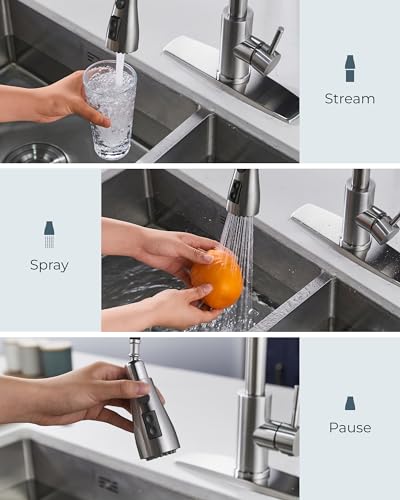 Stream

Spray

Pause