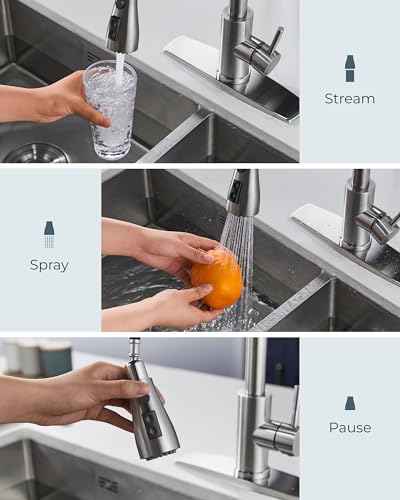 Stream

Spray

Pause