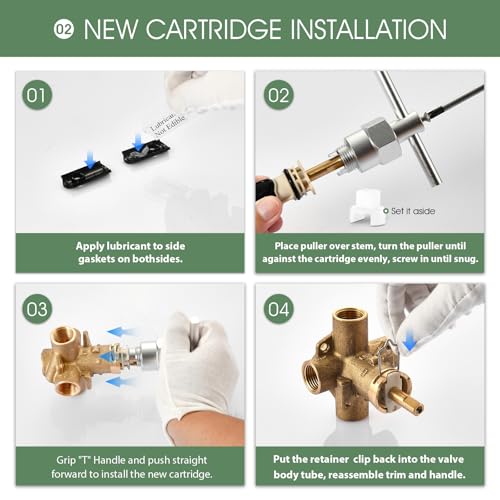 02 NEW CARTRIDGE INSTALLATION

01

Lubricant Not Edible

Apply lubricant to side gaskets on bothsides.

02

Set it aside

Place puller over stem, turn the puller until against the cartridge evenly, screw in until snug.

03

Grip "T" Handle and push straight forward to install the new cartridge.

04

Put the retainer clip back into the valve body tube, reassemble trim and handle.