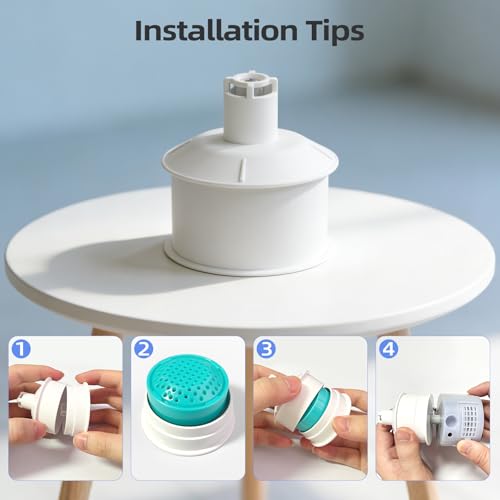 Installation Tips

1

2

3

4