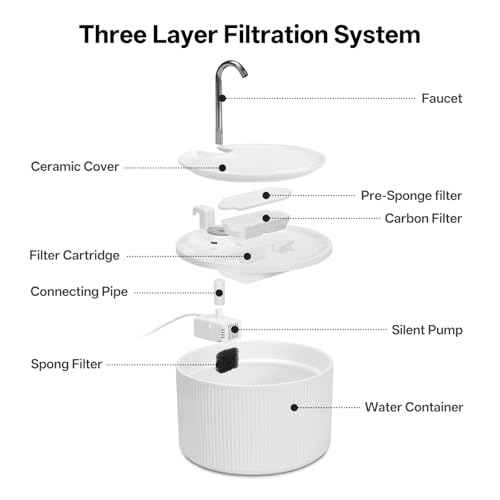 Three Layer Filtration System

Faucet

Ceramic Cover

Pre-Sponge filter

Carbon Filter

Filter Cartridge

Connecting Pipe

Silent Pump

Spong Filter

Water Container